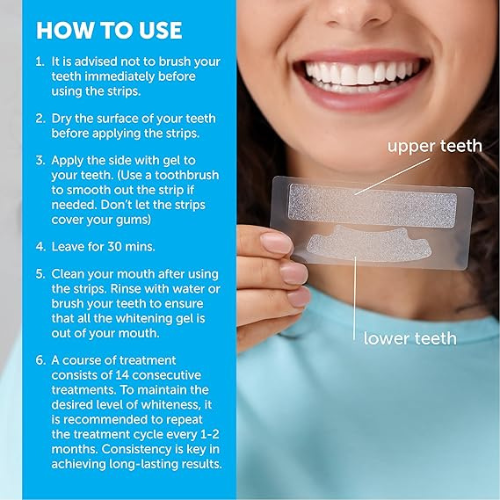 HOW TO USE

1. It is advised not to brush your teeth immediately before using the strips.

2. Dry the surface of your teeth before applying the strips.

3. Apply the side with gel to your teeth. (Use a toothbrush to smooth out the strip if needed. Don't let the strips cover your gums)

4. Leave for 30 mins.

5. Clean your mouth after using the strips. Rinse with water or brush your teeth to ensure that all the whitening gel is out of your mouth.

6. A course of treatment consists of 14 consecutive treatments. To maintain the desired level of whiteness, it is recommended to repeat the treatment cycle every 1-2 months. Consistency is key in achieving long-lasting results.

upper teeth

lower teeth